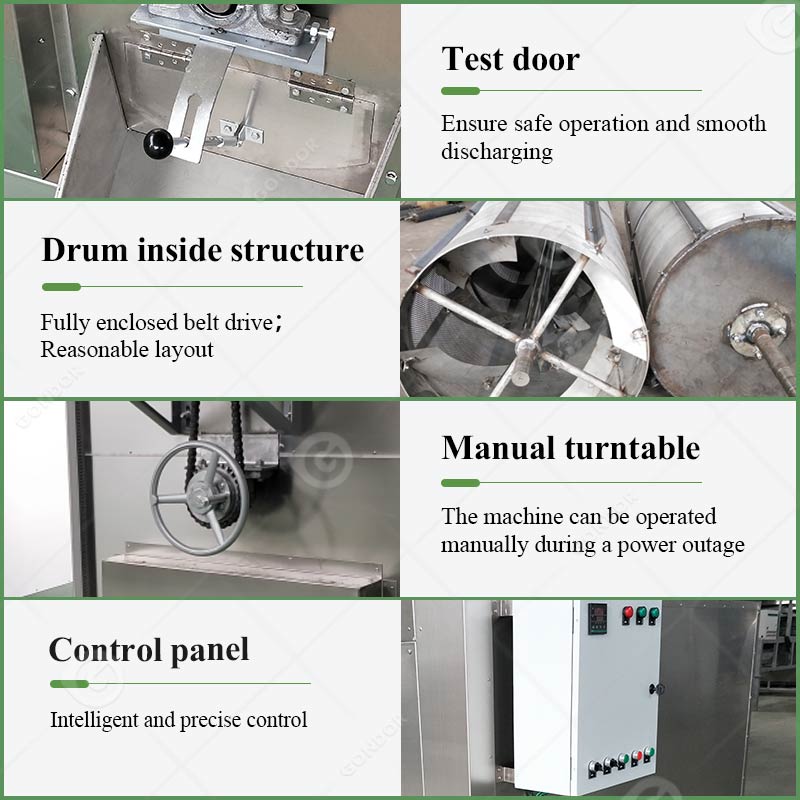 Test door

Ensure safe operation and smooth discharging

Drum inside structure

Fully enclosed belt drive;
Reasonable layout

Manual turntable

The machine can be operated manually during a power outage

Control panel

Intelligent and precise control