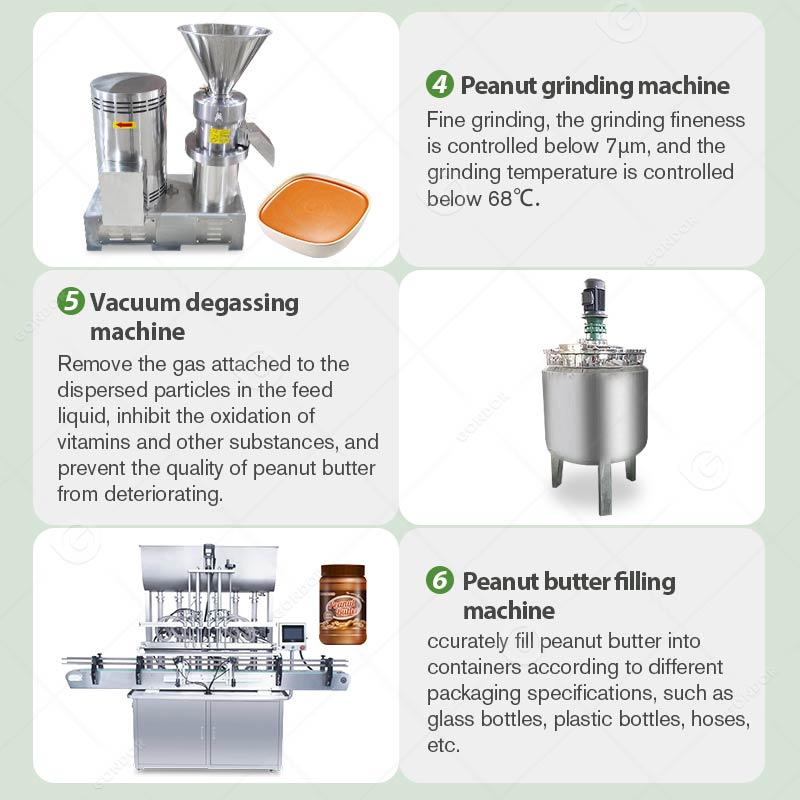 4 Peanut grinding machine

Fine grinding, the grinding fineness is controlled below 7μm, and the grinding temperature is controlled below 68℃.

5 Vacuum degassing machine

Remove the gas attached to the dispersed particles in the feed liquid, inhibit the oxidation of vitamins and other substances, and prevent the quality of peanut butter from deteriorating.

Peanut Butter

6 Peanut butter filling machine

ccurately fill peanut butter into containers according to different packaging specifications, such as glass bottles, plastic bottles, hoses, etc.