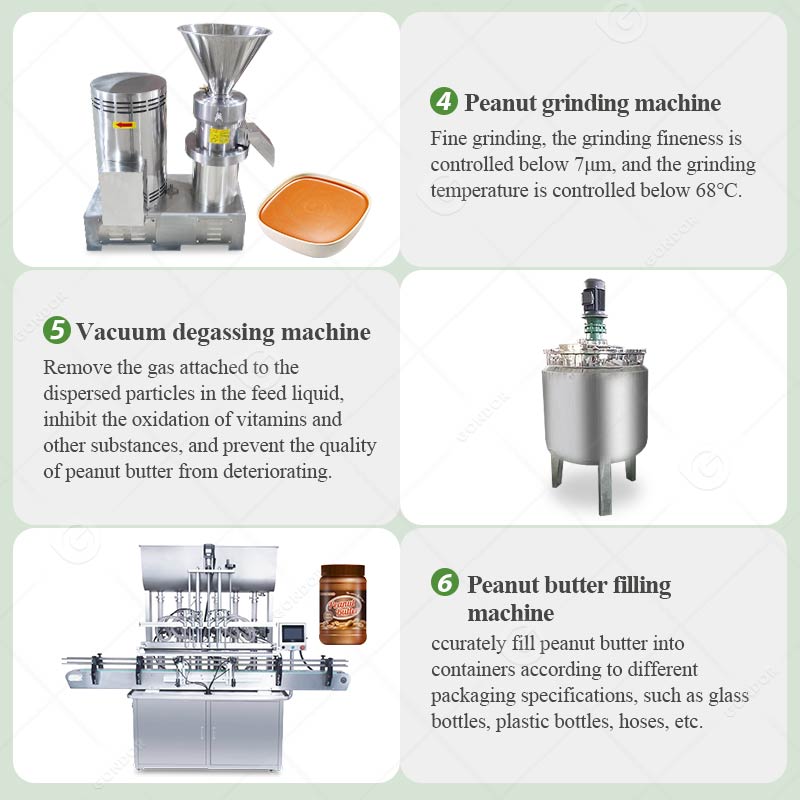 4 Peanut grinding machine

Fine grinding, the grinding fineness is controlled below 7μm, and the grinding temperature is controlled below 68°C.

5 Vacuum degassing machine

Remove the gas attached to the dispersed particles in the feed liquid, inhibit the oxidation of vitamins and other substances, and prevent the quality of peanut butter from deteriorating.

Peanut Butter

6 Peanut butter filling machine

ccurately fill peanut butter into containers according to different packaging specifications, such as glass bottles, plastic bottles, hoses, etc.